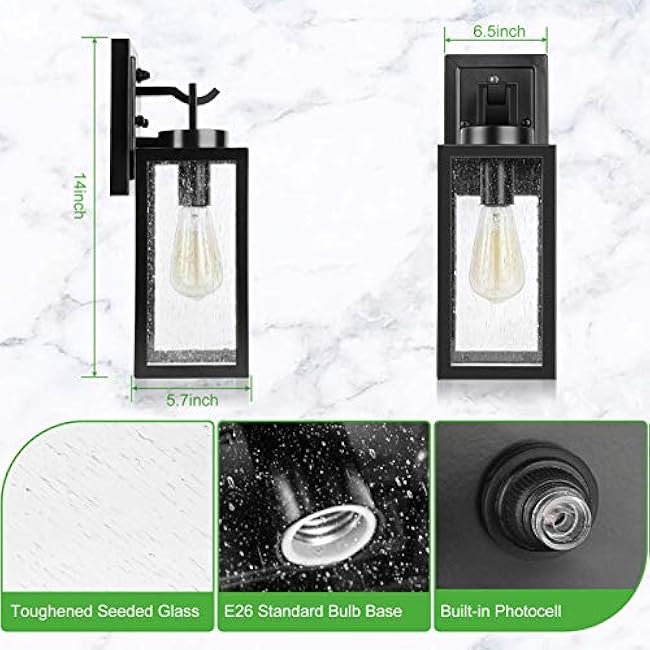 14inch

5.7inch

6.5inch

Toughened Seeded Glass

E26 Standard Bulb Base

Built-in Photocell