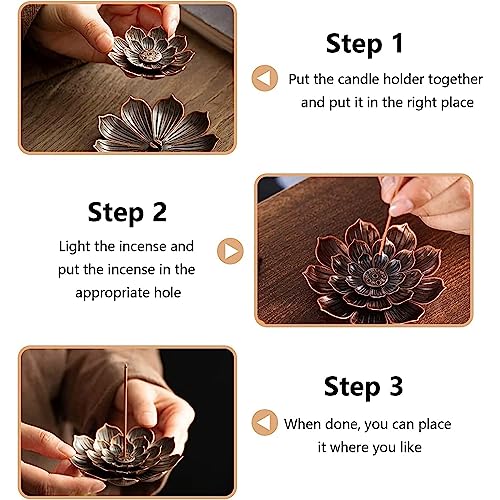 Step 1

Put the candle holder together and put it in the right place

Step 2

Light the incense and put the incense in the appropriate hole

Step 3

When done, you can place it where you like