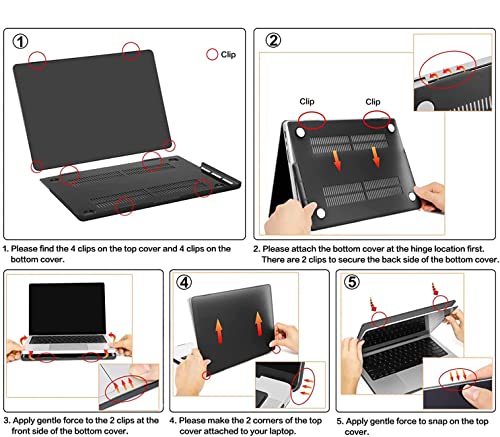 ①

Clip

1. Please find the 4 clips on the top cover and 4 clips on the bottom cover.

②

Clip

Clip

2. Please attach the bottom cover at the hinge location first. There are 2 clips to secure the back side of the bottom cover.

3. Apply gentle force to the 2 clips at the front side of the bottom cover.

④

4. Please make the 2 corners of the top cover attached to your laptop.

⑤

5. Apply gentle force to snap on the top cover.