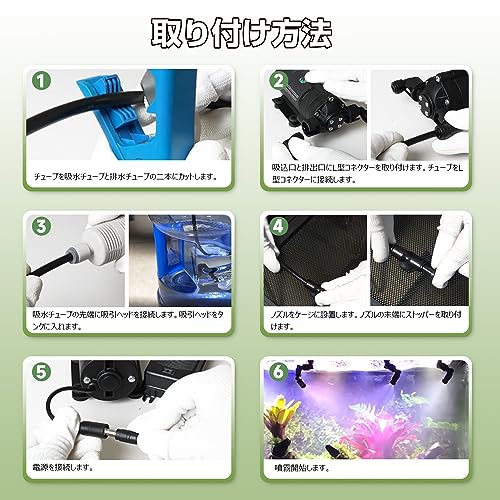 取り付け方法

1
チューブを吸水チューブと排水チューブの二本にカットします。

2
吸込口と排出口にL型コネクターを取り付けます。チューブをL型コネクターに接続します。

3
吸水チューブの先端に吸引ヘッドを接続します。吸引ヘッドをタンクに入れます。

4
ノズルをケージに設置します。ノズルの末端にストッパーを取り付けます。

5
電源を接続します。

6
噴霧開始します。