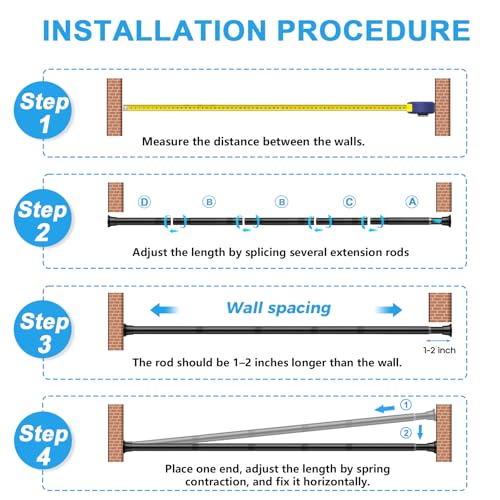 INSTALLATION PROCEDURE

Step 1

Measure the distance between the walls.

Step 2

D B B C A

Adjust the length by splicing several extension rods

Step 3

Wall spacing

1-2 inch

The rod should be 1–2 inches longer than the wall.

Step 4

①
②

Place one end, adjust the length by spring contraction, and fix it horizontally.