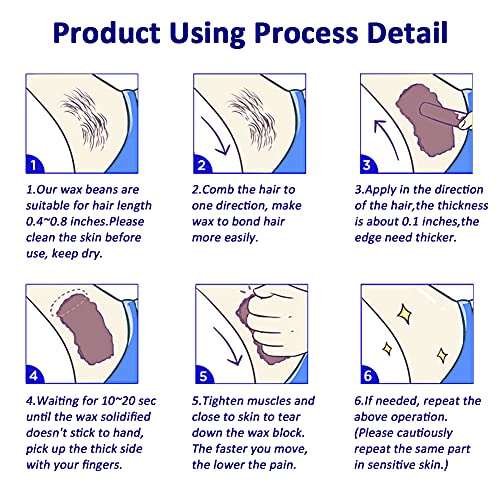 Product Using Process Detail

1

1.Our wax beans are suitable for hair length 0.4~0.8 inches.Please clean the skin before use, keep dry.

2

2.Comb the hair to one direction, make wax to bond hair more easily.

3

3.Apply in the direction of the hair,the thickness is about 0.1 inches,the edge need thicker.

4

4.Waiting for 10~20 sec until the wax solidified doesn't stick to hand, pick up the thick side with your fingers.

5

5.Tighten muscles and close to skin to tear down the wax block. The faster you move, the lower the pain.

6

6.If needed, repeat the above operation. (Please cautiously repeat the same part in sensitive skin.)