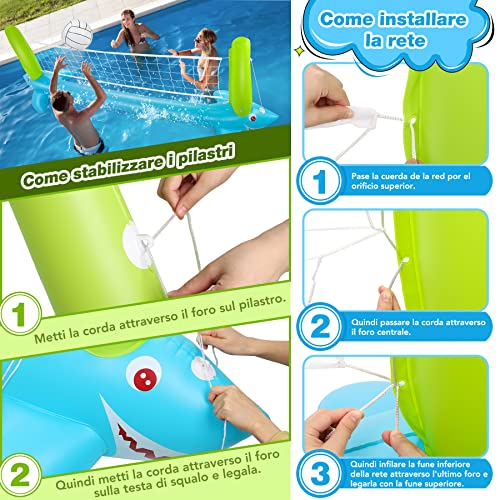 Come stabilizzare i pilastri

1 Metti la corda attraverso il foro sul pilastro.

2 Quindi metti la corda attraverso il foro sulla testa di squalo e legala.

Come installare la rete

1 Pase la cuerda de la red por el orificio superior.

2 Quindi passare la corda attraverso il foro centrale.

3 Quindi infilare la fune inferiore della rete attraverso l'ultimo foro e legarla con la fune superiore.