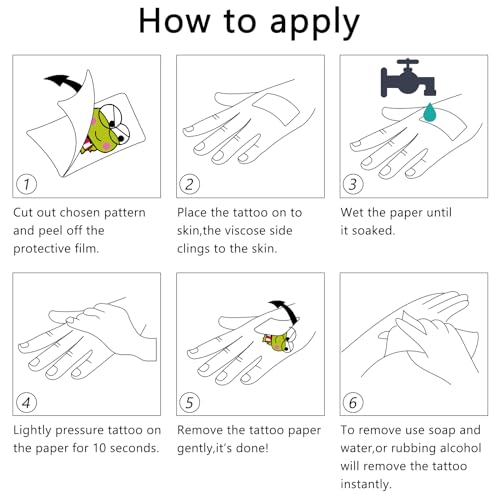 How to apply

1

Cut out chosen pattern and peel off the protective film.

2

Place the tattoo on to skin,the viscose side clings to the skin.

3

Wet the paper until it soaked.

4

Lightly pressure tattoo on the paper for 10 seconds.

5

Remove the tattoo paper gently,it's done!

6

To remove use soap and water,or rubbing alcohol will remove the tattoo instantly.