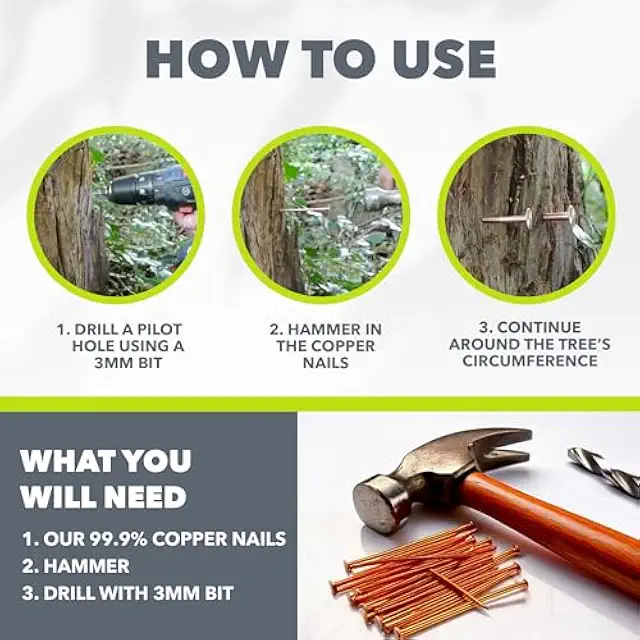 HOW TO USE

1. DRILL A PILOT HOLE USING A 3MM BIT

2. HAMMER IN THE COPPER NAILS

3. CONTINUE AROUND THE TREE'S CIRCUMFERENCE

WHAT YOU WILL NEED

1. OUR 99.9% COPPER NAILS
2. HAMMER
3. DRILL WITH 3MM BIT