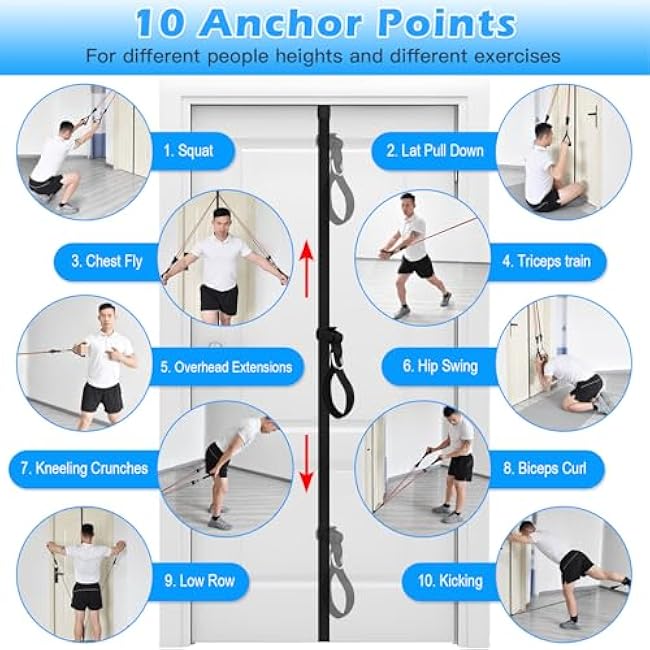 10 Anchor Points

For different people heights and different exercises

1. Squat

2. Lat Pull Down

3. Chest Fly

4. Triceps train

5. Overhead Extensions

6. Hip Swing

7. Kneeling Crunches

8. Biceps Curl

9. Low Row

10. Kicking