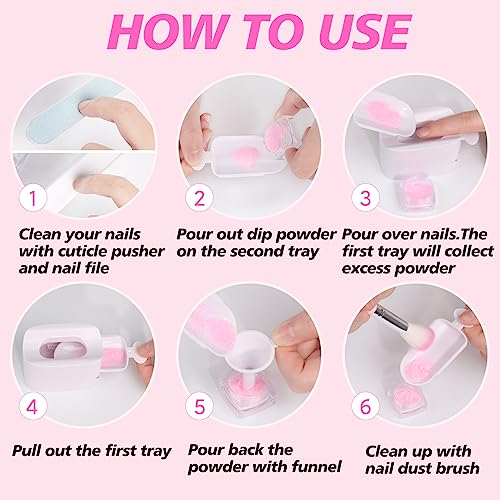 HOW TO USE

1

Clean your nails with cuticle pusher and nail file

2

Pour out dip powder on the second tray

3

Pour over nails.The first tray will collect excess powder

4

Pull out the first tray

5

Pour back the powder with funnel

6

Clean up with nail dust brush