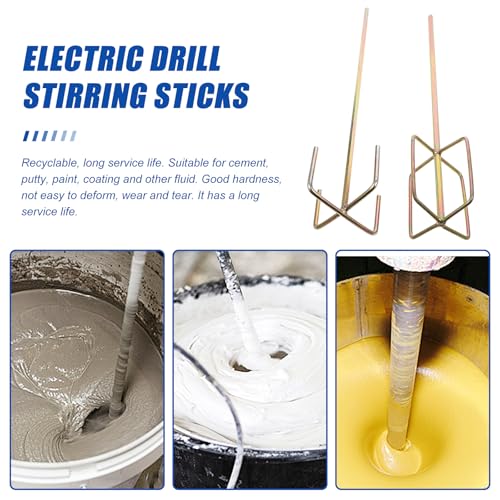 ELECTRIC DRILL STIRRING STICKS

Recyclable, long service life. Suitable for cement, putty, paint, coating and other fluid. Good hardness, not easy to deform, wear and tear. It has a long service life.