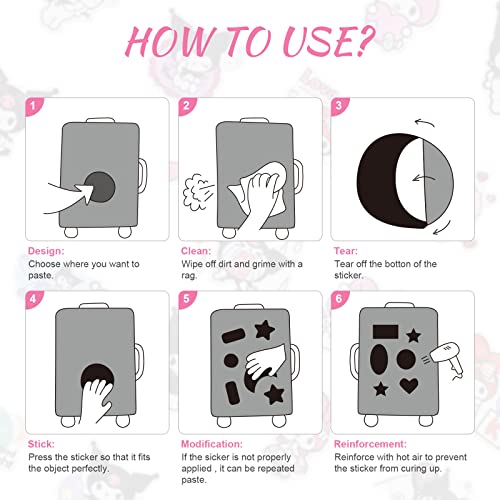 HOW TO USE?

1

Design:
Choose where you want to paste.

2

Clean:
Wipe off dirt and grime with a rag.

3

Tear:
Tear off the botton of the sticker.

4

Stick:
Press the sticker so that it fits the object perfectly.

5

Modification:
If the sicker is not properly applied , it can be repeated paste.

6

Reinforcement:
Reinforce with hot air to prevent the sticker from curing up.