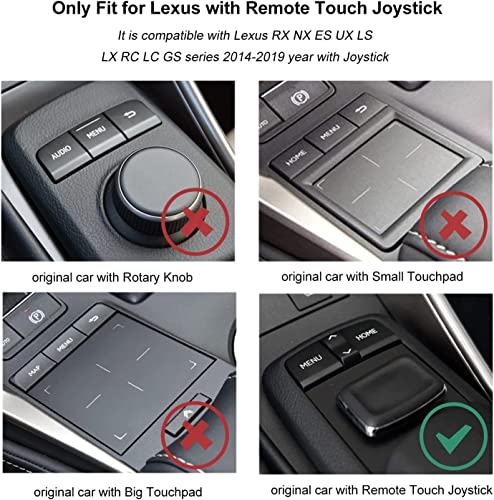 Only Fit for Lexus with Remote Touch Joystick

It is compatible with Lexus RX NX ES UX LS LX RC LC GS series 2014-2019 year with Joystick

AUDIO MENU

original car with Rotary Knob

HOME MENU

original car with Small Touchpad

MAP MENU

original car with Big Touchpad

MENU HOME

original car with Remote Touch Joystick