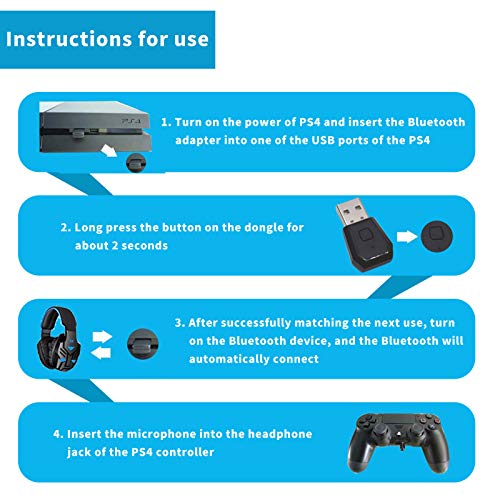 Instructions for use

PS4

1. Turn on the power of PS4 and insert the Bluetooth adapter into one of the USB ports of the PS4

2. Long press the button on the dongle for about 2 seconds

3. After successfully matching the next use, turn on the Bluetooth device, and the Bluetooth will automatically connect

4. Insert the microphone into the headphone jack of the PS4 controller