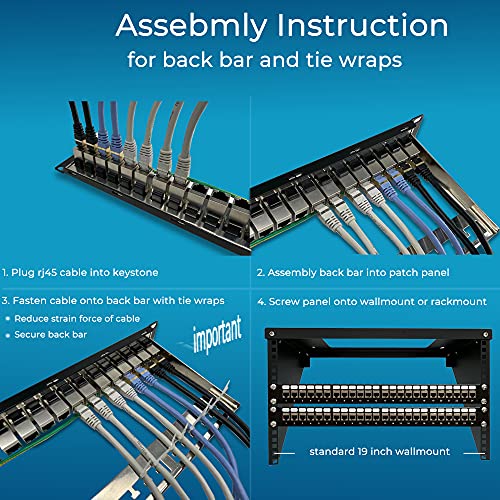 Assebmly Instruction
for back bar and tie wraps

1. Plug rj45 cable into keystone

2. Assembly back bar into patch panel

3. Fasten cable onto back bar with tie wraps
• Reduce strain force of cable
• Secure back bar

important

4. Screw panel onto wallmount or rackmount

standard 19 inch wallmount