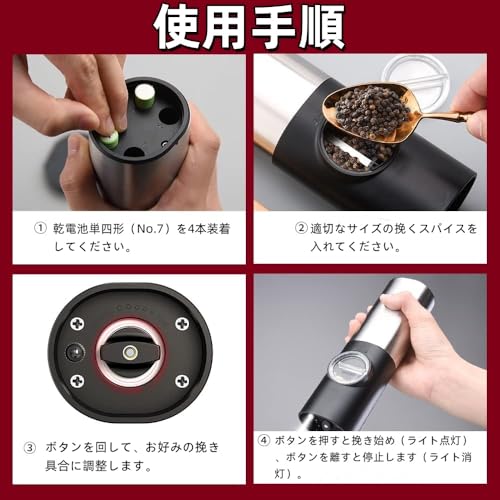 使用手順

① 乾電池単四形（No.7）を4本装着してください。

② 適切なサイズの挽くスパイスを入れてください。

③ ボタンを回して、お好みの挽き具合に調整します。

④ ボタンを押すと挽き始め（ライト点灯）、ボタンを離すと停止します（ライト消灯）。