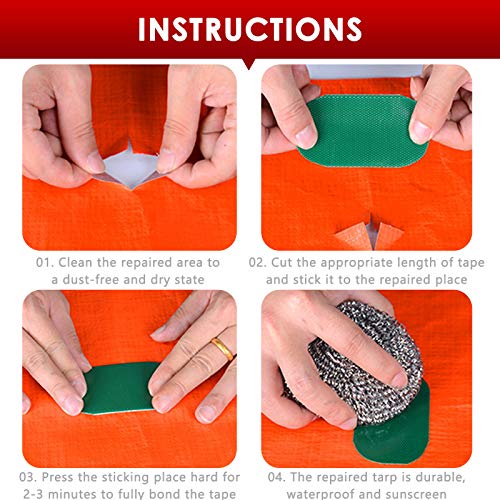 INSTRUCTIONS

01. Clean the repaired area to a dust-free and dry state

02. Cut the appropriate length of tape and stick it to the repaired place

03. Press the sticking place hard for 2-3 minutes to fully bond the tape

04. The repaired tarp is durable, waterproof and sunscreen