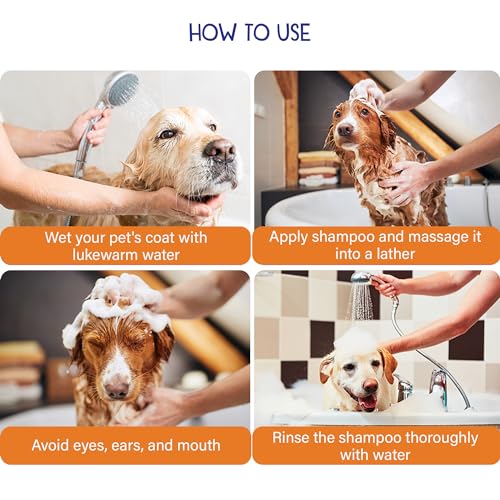 HOW TO USE

Wet your pet's coat with lukewarm water

Apply shampoo and massage it into a lather

Avoid eyes, ears, and mouth

Rinse the shampoo thoroughly with water