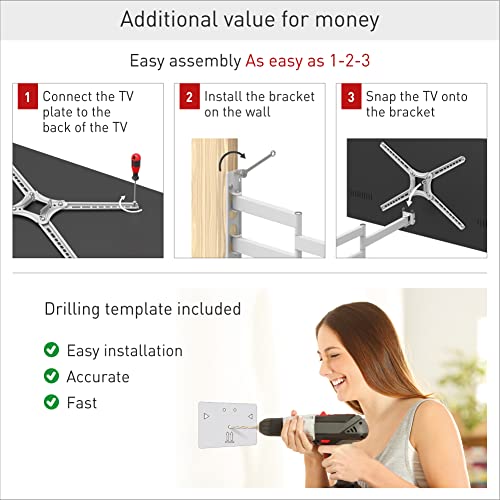 Additional value for money

Easy assembly As easy as 1-2-3

1 Connect the TV plate to the back of the TV

2 Install the bracket on the wall

3 Snap the TV onto the bracket

Drilling template included

Easy installation

Accurate

Fast