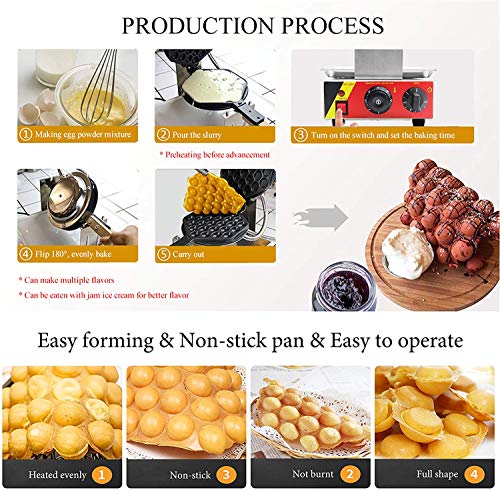 PRODUCTION PROCESS

① Making egg powder mixture

② Pour the slurry

* Preheating before advancement

③ Turn on the switch and set the baking time

④ Flip 180°, evenly bake

⑤ Carry out

* Can make multiple flavors

* Can be eaten with jam ice cream for better flavor

Easy forming & Non-stick pan & Easy to operate

Heated evenly 1

Non-stick 3

Not burnt 2

Full shape 4