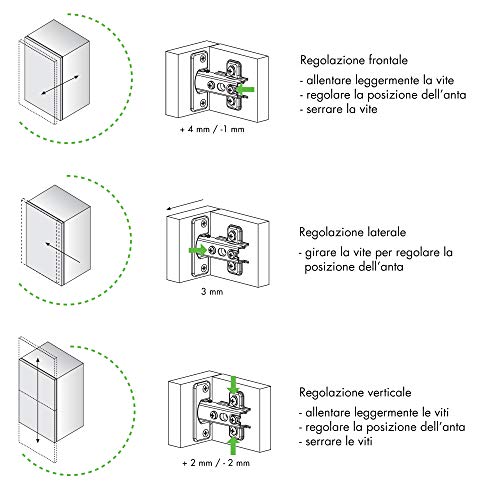 + 4 mm / -1 mm

Regolazione frontale

- allentare leggermente la vite
- regolare la posizione dell'anta
- serrare la vite

3 mm

Regolazione laterale

- girare la vite per regolare la posizione dell'anta

+ 2 mm / - 2 mm

Regolazione verticale

- allentare leggermente le viti
- regolare la posizione dell'anta
- serrare le viti