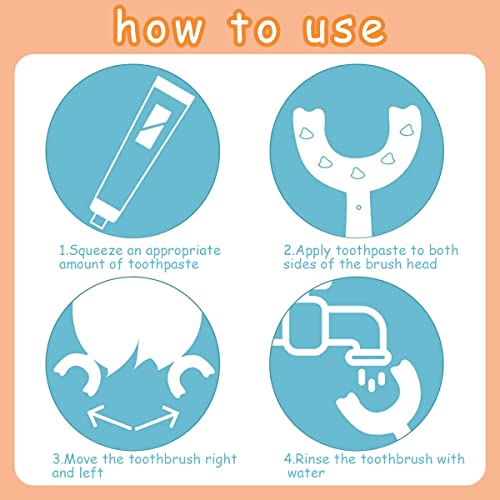 how to use

1.Squeeze an appropriate amount of toothpaste

2.Apply toothpaste to both sides of the brush head

3.Move the toothbrush right and left

4.Rinse the toothbrush with water