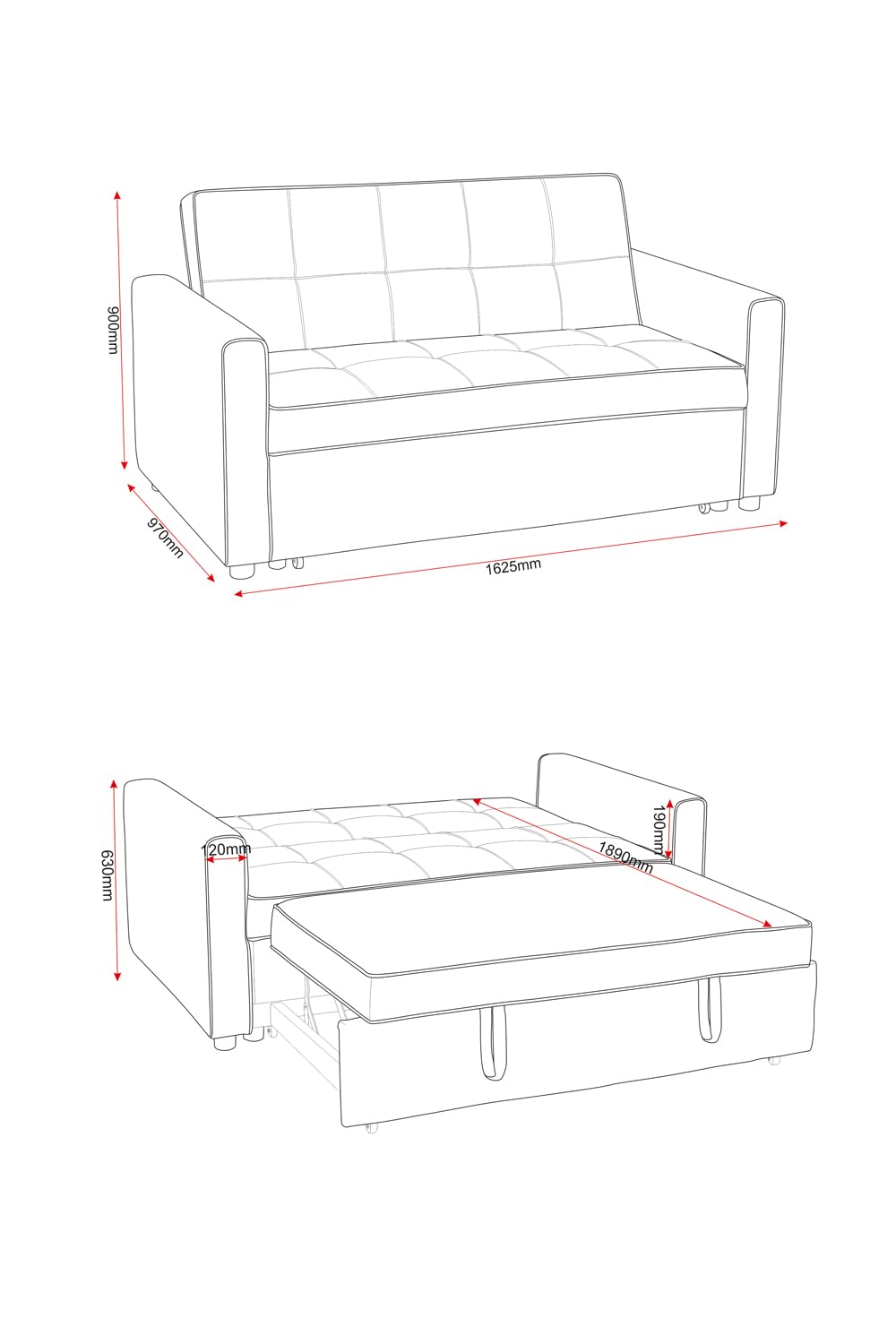 900mm
970mm
1625mm

630mm
120mm
1890mm
190mm