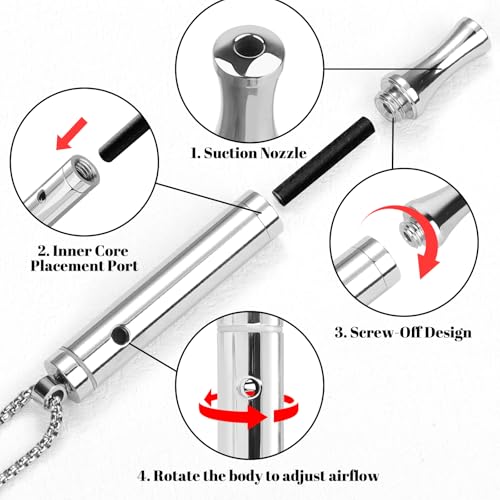 1. Suction Nozzle

2. Inner Core Placement Port

3. Screw-Off Design

4. Rotate the body to adjust airflow