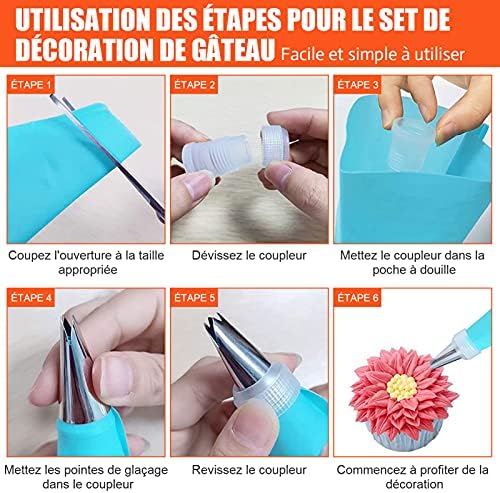 UTILISATION DES ÉTAPES POUR LE SET DE DÉCORATION DE GÂTEAU Facile et simple à utiliser

ÉTAPE 1

Coupez l'ouverture à la taille appropriée

ÉTAPE 2

Dévissez le coupleur

ÉTAPE 3

Mettez le coupleur dans la poche à douille

ÉTAPE 4

Mettez les pointes de glaçage dans le coupleur

ÉTAPE 5

Revissez le coupleur

ÉTAPE 6

Commencez à profiter de la décoration