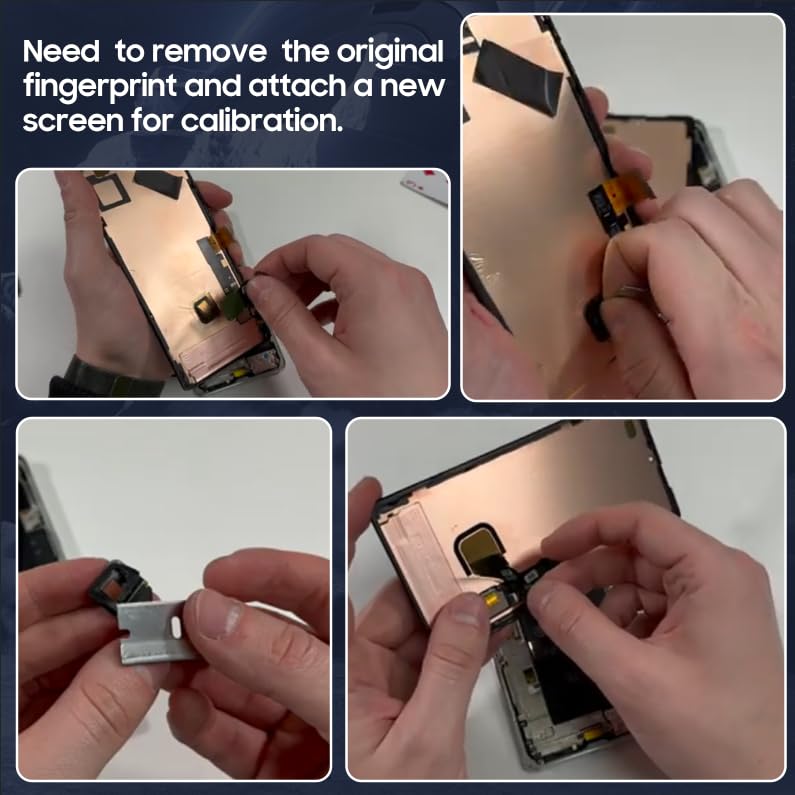 Need to remove the original fingerprint and attach a new screen for calibration.