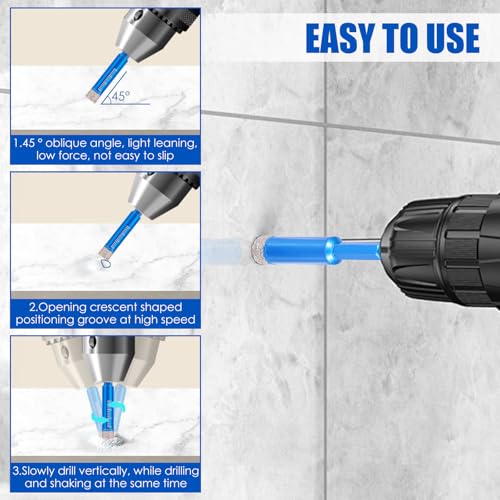 EASY TO USE

45°

1.45 ° oblique angle, light leaning, low force, not easy to slip

2.Opening crescent shaped positioning groove at high speed

3.Slowly drill vertically, while drilling and shaking at the same time