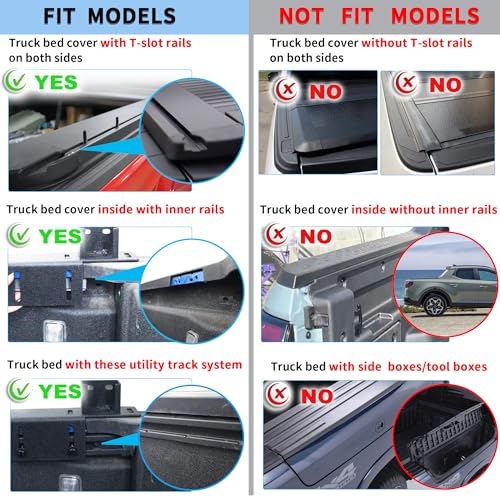 FIT MODELS

Truck bed cover with T-slot rails on both sides

YES

Truck bed cover inside with inner rails

YES

Truck bed with these utility track system

YES

NOT FIT MODELS

Truck bed cover without T-slot rails on both sides

NO

NO

Truck bed cover inside without inner rails

NO

Truck bed with side boxes/tool boxes

NO