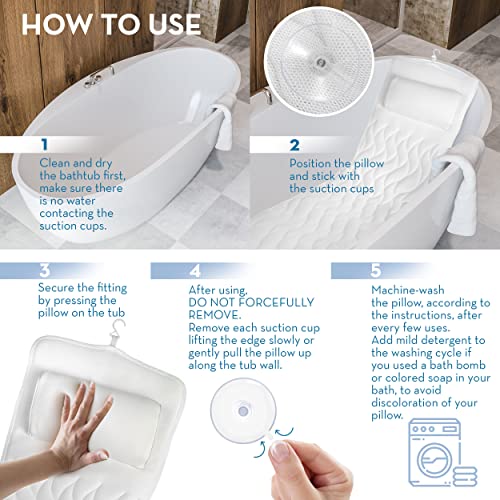 HOW TO USE

1
Clean and dry the bathtub first, make sure there is no water contacting the suction cups.

2
Position the pillow and stick with the suction cups

3
Secure the fitting by pressing the pillow on the tub

4
After using, DO NOT FORCEFULLY REMOVE.
Remove each suction cup lifting the edge slowly or gently pull the pillow up along the tub wall.

5
Machine-wash the pillow, according to the instructions, after every few uses.
Add mild detergent to the washing cycle if you used a bath bomb or colored soap in your bath, to avoid discoloration of your pillow.