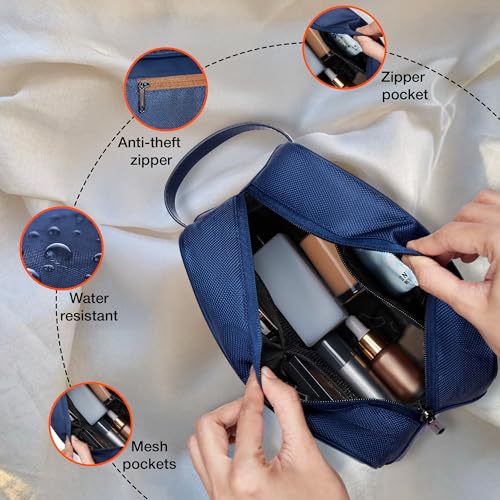 Zipper pocket

Anti-theft zipper

Water resistant

Mesh pockets