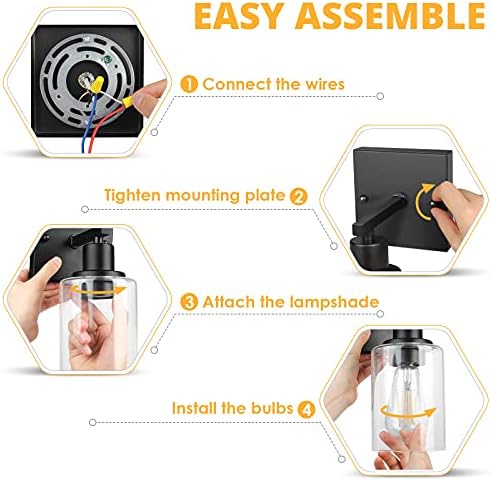 EASY ASSEMBLE

1 Connect the wires

Tighten mounting plate 2

3 Attach the lampshade

Install the bulbs 4