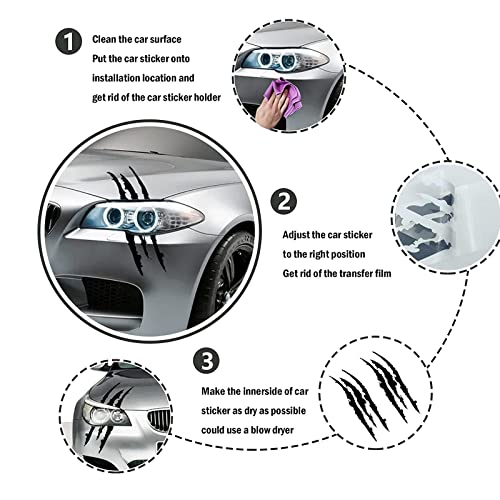 1
Clean the car surface
Put the car sticker onto installation location and get rid of the car sticker holder

2
Adjust the car sticker to the right position
Get rid of the transfer film

3
Make the innerside of car sticker as dry as possible could use a blow dryer