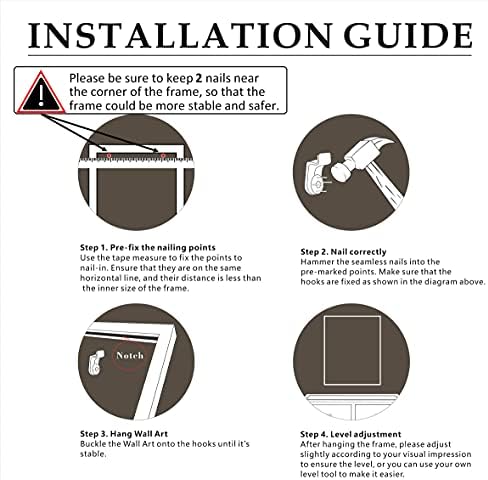 INSTALLATION GUIDE

Please be sure to keep 2 nails near the corner of the frame, so that the frame could be more stable and safer.

Step 1. Pre-fix the nailing points
Use the tape measure to fix the points to nail-in. Ensure that they are on the same horizontal line, and their distance is less than the inner size of the frame.

Step 2. Nail correctly
Hammer the seamless nails into the pre-marked points. Make sure that the hooks are fixed as shown in the diagram above.

Notch

Step 3. Hang Wall Art
Buckle the Wall Art onto the hooks until it's stable.

Step 4. Level adjustment
After hanging the frame, please adjust slightly according to your visual impression to ensure the level, or you can use your own level tool to make it easier.