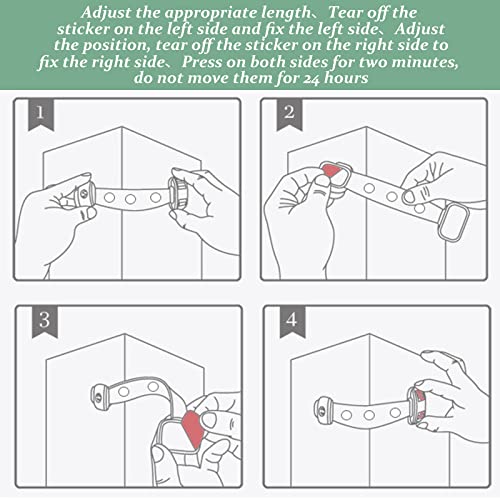 Adjust the appropriate length、Tear off the sticker on the left side and fix the left side、Adjust the position, tear off the sticker on the right side to fix the right side、Press on both sides for two minutes, do not move them for 24 hours

1

2

3

4