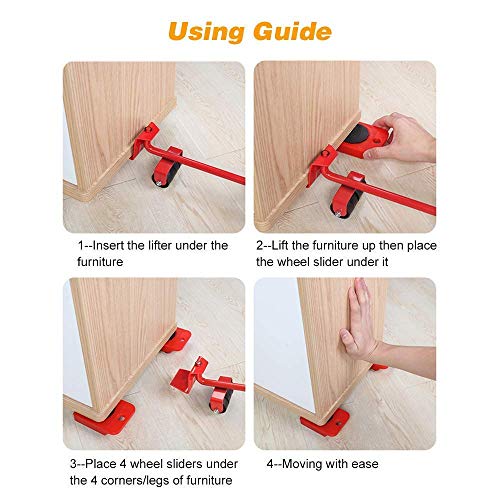 Using Guide

1--Insert the lifter under the furniture

2--Lift the furniture up then place the wheel slider under it

3--Place 4 wheel sliders under the 4 corners/legs of furniture

4--Moving with ease