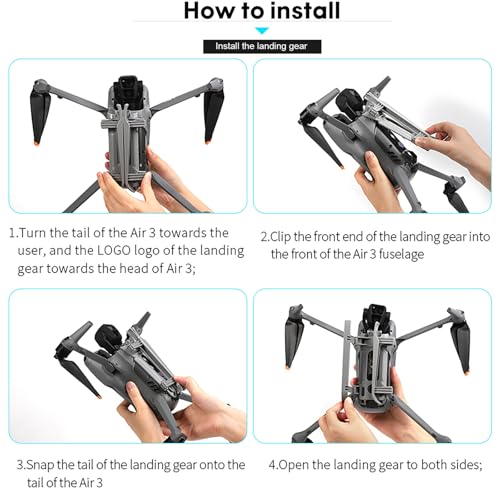 How to install

Install the landing gear

1.Turn the tail of the Air 3 towards the user, and the LOGO logo of the landing gear towards the head of Air 3;

2.Clip the front end of the landing gear into the front of the Air 3 fuselage

3.Snap the tail of the landing gear onto the tail of the Air 3

4.Open the landing gear to both sides;