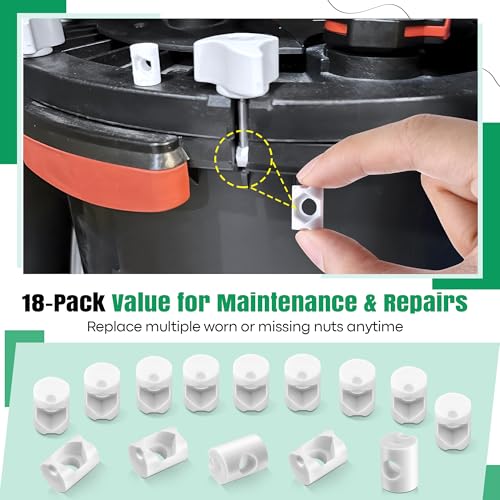 18-Pack Value for Maintenance & Repairs

Replace multiple worn or missing nuts anytime