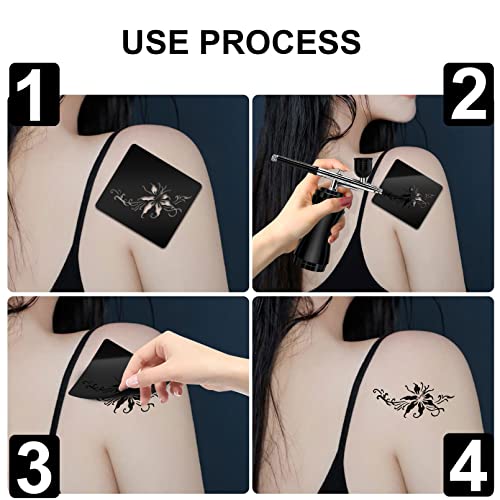 USE PROCESS

1

2

3

4