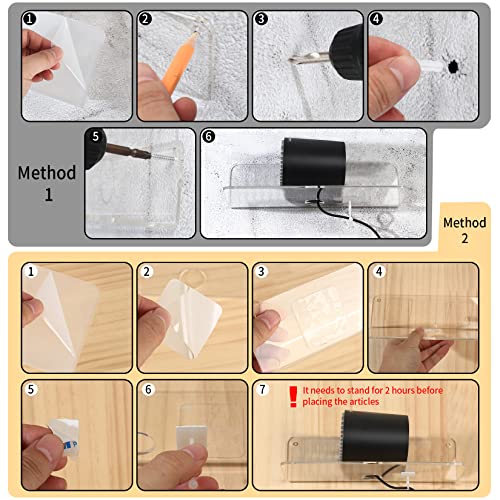 1
2
3
4
5
6
Method 1

Method 2

1
2
3
4
5
6
7
! It needs to stand for 2 hours before placing the articles