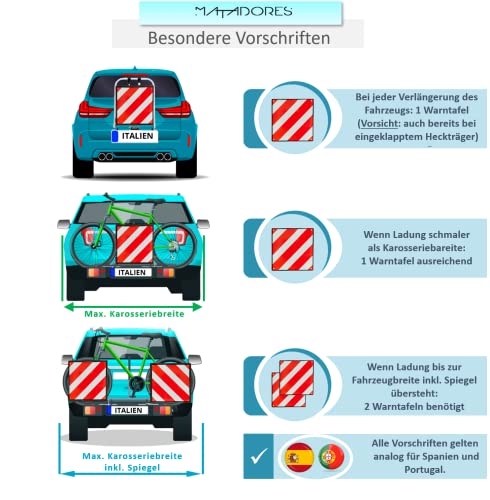 MATADORES

Besondere Vorschriften

ITALIEN

Bei jeder Verlängerung des Fahrzeugs: 1 Warntafel (Vorsicht: auch bereits bei eingeklapptem Heckträger)

ITALIEN

Max. Karosseriebreite

Wenn Ladung schmaler als Karosseriebareite: 1 Warntafel ausreichend

ITALIEN

Max. Karosseriebreite inkl. Spiegel

Wenn Ladung bis zur Fahrzeugbreite inkl. Spiegel übersteht: 2 Warntafeln benötigt

Alle Vorschriften gelten analog für Spanien und Portugal.