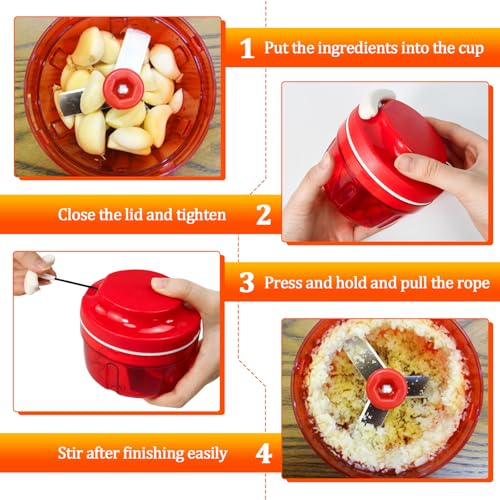 1 Put the ingredients into the cup

Close the lid and tighten 2

3 Press and hold and pull the rope

Stir after finishing easily 4