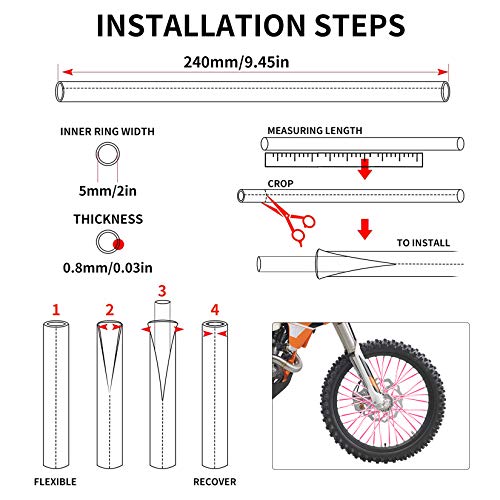 INSTALLATION STEPS

240mm/9.45in

INNER RING WIDTH

5mm/2in

THICKNESS

0.8mm/0.03in

MEASURING LENGTH

CROP

TO INSTALL

1

2

3

4

FLEXIBLE

RECOVER