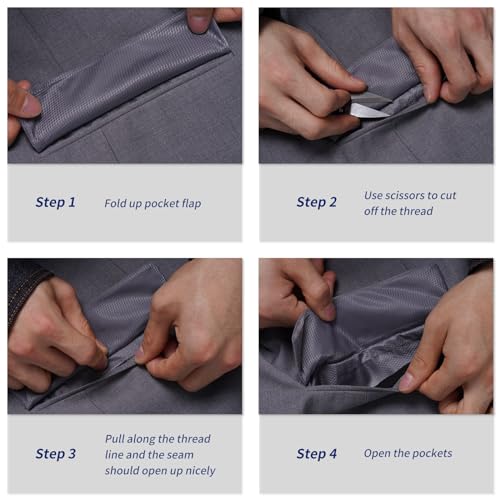 Step 1 Fold up pocket flap

Step 2 Use scissors to cut off the thread

Step 3 Pull along the thread line and the seam should open up nicely

Step 4 Open the pockets