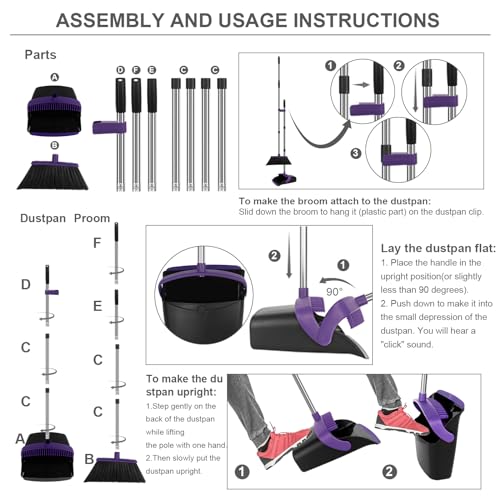 ASSEMBLY AND USAGE INSTRUCTIONS

Parts

A

B

D F E C C

1 2 3

To make the broom attach to the dustpan:
Slid down the broom to hang it (plastic part) on the dustpan clip.

Dustpan Proom

D
C
C
A

F
E
C
C
B

2 1
90°

Lay the dustpan flat:
1. Place the handle in the upright position(or slightly less than 90 degrees).
2. Push down to make it into the small depression of the dustpan. You will hear a "click" sound.

To make the du stpan upright:
1.Step gently on the back of the dustpan while lifting the pole with one hand.
2.Then slowly put the dustpan upright.

1 2