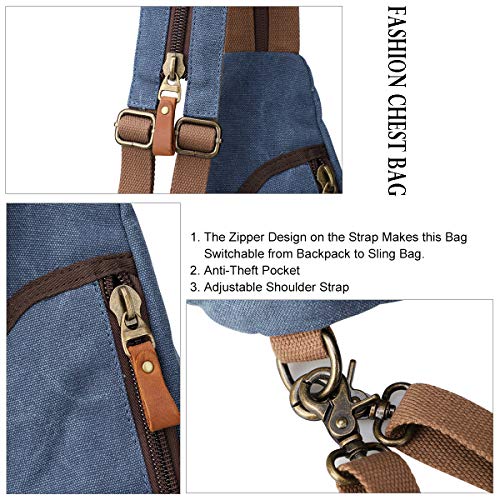 FASHION CHEST BAG

1. The Zipper Design on the Strap Makes this Bag Switchable from Backpack to Sling Bag.
2. Anti-Theft Pocket
3. Adjustable Shoulder Strap