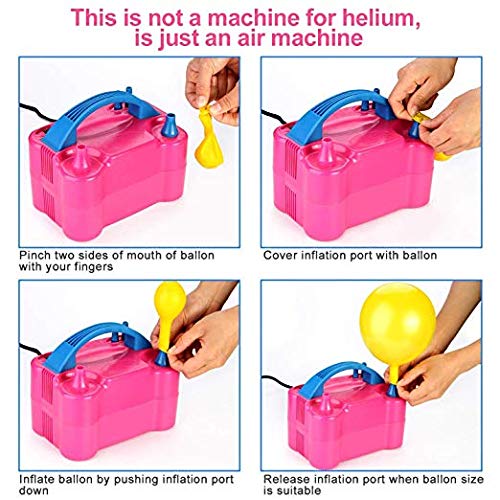 This is not a machine for helium, is just an air machine

Pinch two sides of mouth of ballon with your fingers

Cover inflation port with ballon

Inflate ballon by pushing inflation port down

Release inflation port when ballon size is suitable