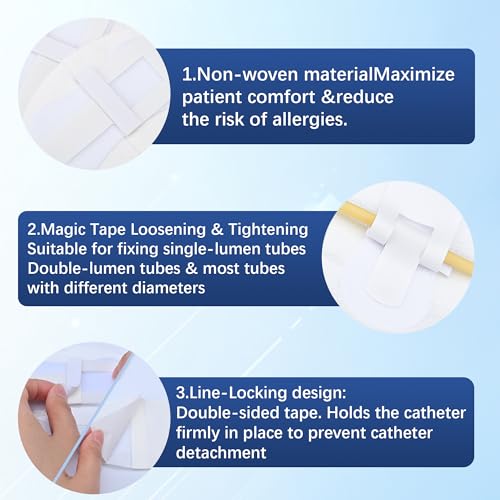 1.Non-woven materialMaximize patient comfort &reduce the risk of allergies.

2.Magic Tape Loosening & Tightening Suitable for fixing single-lumen tubes Double-lumen tubes & most tubes with different diameters

3.Line-Locking design: Double-sided tape. Holds the catheter firmly in place to prevent catheter detachment