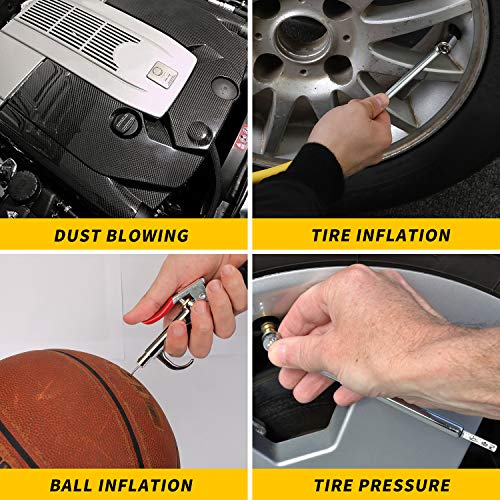 DUST BLOWING

TIRE INFLATION

BALL INFLATION

TIRE PRESSURE