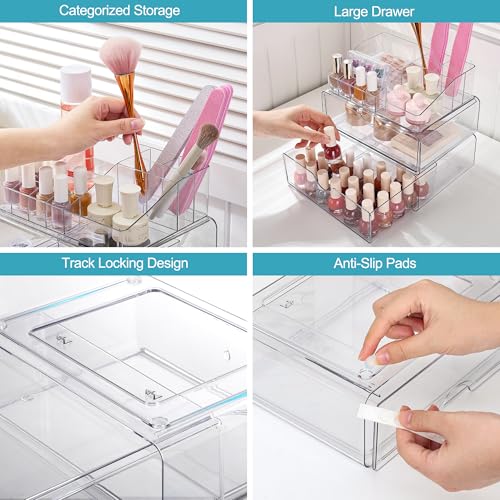 Categorized Storage

Large Drawer

Track Locking Design

Anti-Slip Pads